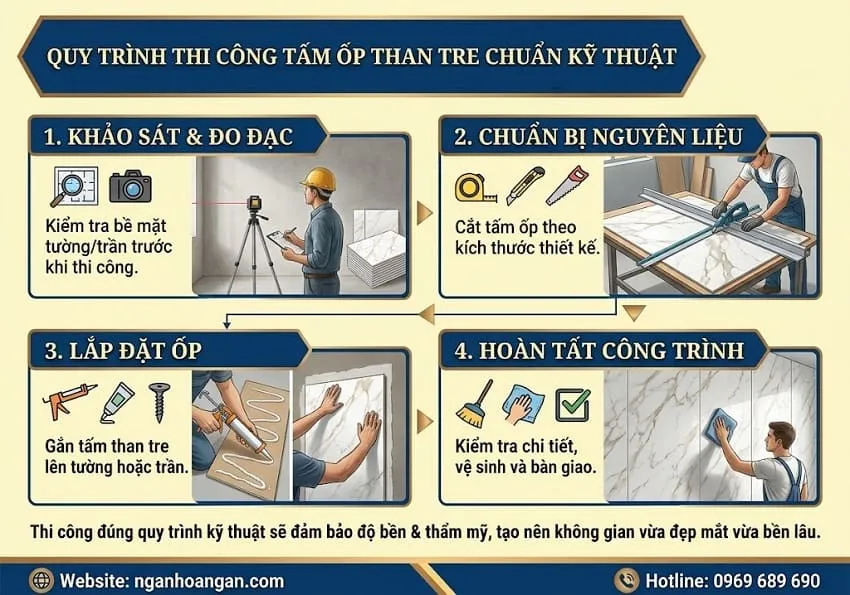 QUY TRÌNH THI CÔNG TẤM ỐP THAN TRE CHUẨN KỸ THUẬT

1. KHẢO SÁT & ĐO ĐẠC

Kiểm tra bề mặt tường/trần trước khi thi công.

2. CHUẨN BỊ NGUYÊN LIỆU

Cắt tấm ốp theo kích thước thiết kế.

3. LẮP ĐẶT ỐP

Gắn tấm than tre lên tường hoặc trần.

4. HOÀN TẤT CÔNG TRÌNH

Kiểm tra chi tiết, vệ sinh và bàn giao.

Thi công đúng quy trình kỹ thuật sẽ đảm bảo độ bền & thẩm mỹ, tạo nên không gian vừa đẹp mắt vừa bền lâu.

Website: nganhoangan.com

Hotline: 0969 689 690