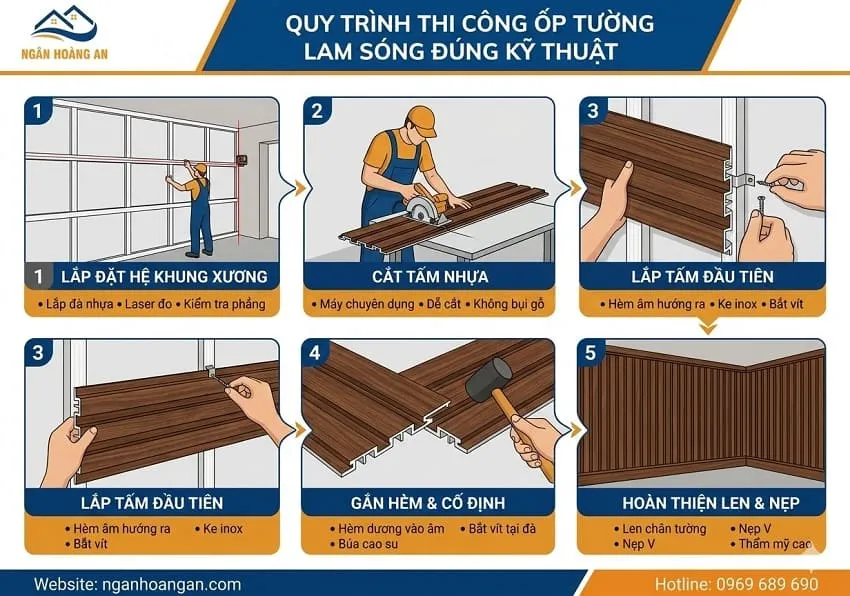 NGÂN HOÀNG AN

QUY TRÌNH THI CÔNG ỐP TƯỜNG LAM SÓNG ĐÚNG KỸ THUẬT

1
1 LẮP ĐẶT HỆ KHUNG XƯƠNG
• Lắp đà nhựa • Laser đo • Kiểm tra phẳng

2
CẮT TẤM NHỰA
• Máy chuyên dụng • Dễ cắt • Không bụi gỗ

3
LẮP TẤM ĐẦU TIÊN
• Hèm âm hướng ra • Ke inox • Bắt vít

3
LẮP TẤM ĐẦU TIÊN
• Hèm âm hướng ra • Ke inox
• Bắt vít

4
GẮN HÈM & CỐ ĐỊNH
• Hèm dương vào âm • Bắt vít tại đà
• Búa cao su

5
HOÀN THIỆN LEN & NẸP
• Len chân tường • Nẹp V
• Nẹp V • Thẩm mỹ cao

Website: nganhoangan.com
Hotline: 0969 689 690