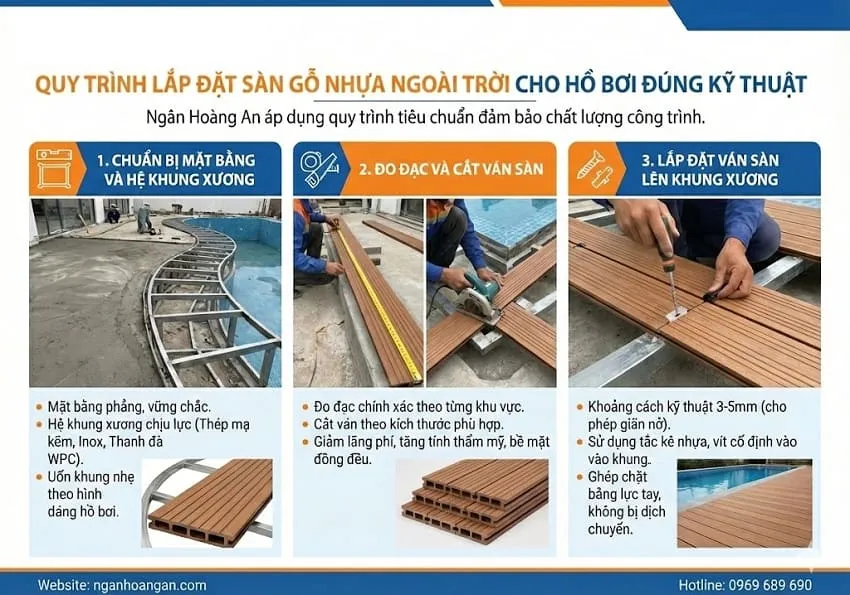 QUY TRÌNH LẮP ĐẶT SÀN GỖ NHỰA NGOÀI TRỜI CHO HỒ BƠI ĐÚNG KỸ THUẬT

Ngân Hoàng An áp dụng quy trình tiêu chuẩn đảm bảo chất lượng công trình.

1. CHUẨN BỊ MẶT BẰNG VÀ HỆ KHUNG XƯƠNG

• Mặt bằng phẳng, vững chắc.
• Hệ khung xương chịu lực (Thép mạ kẽm, Inox, Thanh đà WPC).
• Uốn khung nhẹ theo hình dáng hồ bơi.

2. ĐO ĐẠC VÀ CẮT VÁN SÀN

• Đo đạc chính xác theo từng khu vực.
• Cắt ván theo kích thước phù hợp.
• Giảm lãng phí, tăng tính thẩm mỹ, bề mặt đồng đều.

3. LẮP ĐẶT VÁN SÀN LÊN KHUNG XƯƠNG

• Khoảng cách kỹ thuật 3-5mm (cho phép giãn nở).
• Sử dụng tắc kê nhựa, vít cố định vào vào khung.
• Ghép chặt bằng lực tay, không bị dịch chuyển.

Website: nganhoangan.com
Hotline: 0969 689 690