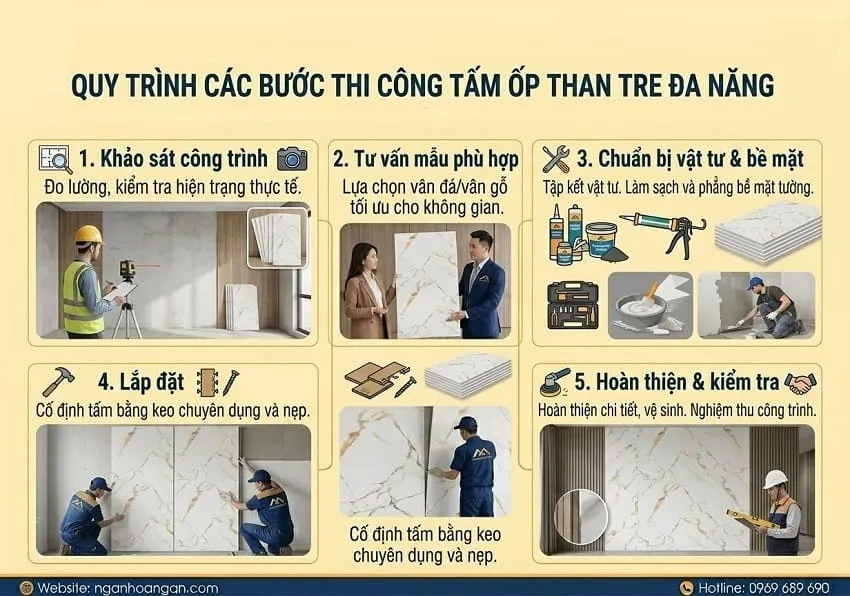 QUY TRÌNH CÁC BƯỚC THI CÔNG TẤM ỐP THAN TRE ĐA NĂNG

1. Khảo sát công trình
Đo lường, kiểm tra hiện trạng thực tế.

2. Tư vấn mẫu phù hợp
Lựa chọn vân đá/vân gỗ tối ưu cho không gian.

3. Chuẩn bị vật tư & bề mặt
Tập kết vật tư. Làm sạch và phẳng bề mặt tường.

4. Lắp đặt
Cố định tấm bằng keo chuyên dụng và nẹp.

Cố định tấm bằng keo chuyên dụng và nẹp.

5. Hoàn thiện & kiểm tra
Hoàn thiện chi tiết, vệ sinh. Nghiệm thu công trình.

Website: nganhoangan.com
Hotline: 0969 689 690