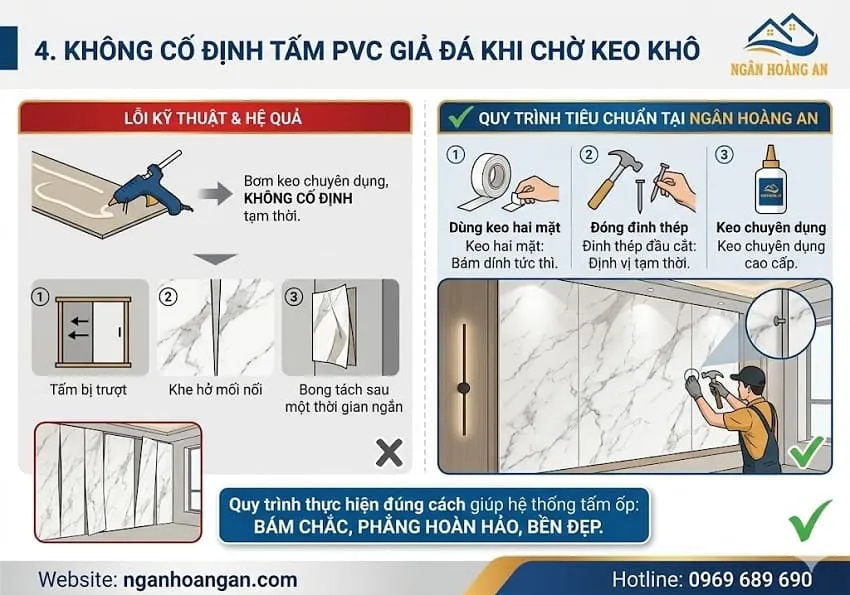 4. KHÔNG CỐ ĐỊNH TẤM PVC GIẢ ĐÁ KHI CHỜ KEO KHÔ

NGÂN HOÀNG AN

LỖI KỸ THUẬT & HỆ QUẢ

Bơm keo chuyên dụng, KHÔNG CỐ ĐỊNH tạm thời.

①
Tấm bị trượt

②
Khe hở mối nối

③
Bong tách sau một thời gian ngắn

QUY TRÌNH TIÊU CHUẨN TẠI NGÂN HOÀNG AN

①
Dùng keo hai mặt
Keo hai mặt: Bám dính tức thì.

②
Đóng đinh thép
Đinh thép đầu cắt: Định vị tạm thời.

③
Keo chuyên dụng
Keo chuyên dụng cao cấp.

Quy trình thực hiện đúng cách giúp hệ thống tấm ốp: BÁM CHẮC, PHẲNG HOÀN HẢO, BỀN ĐẸP.

Website: nganhoangan.com

Hotline: 0969 689 690