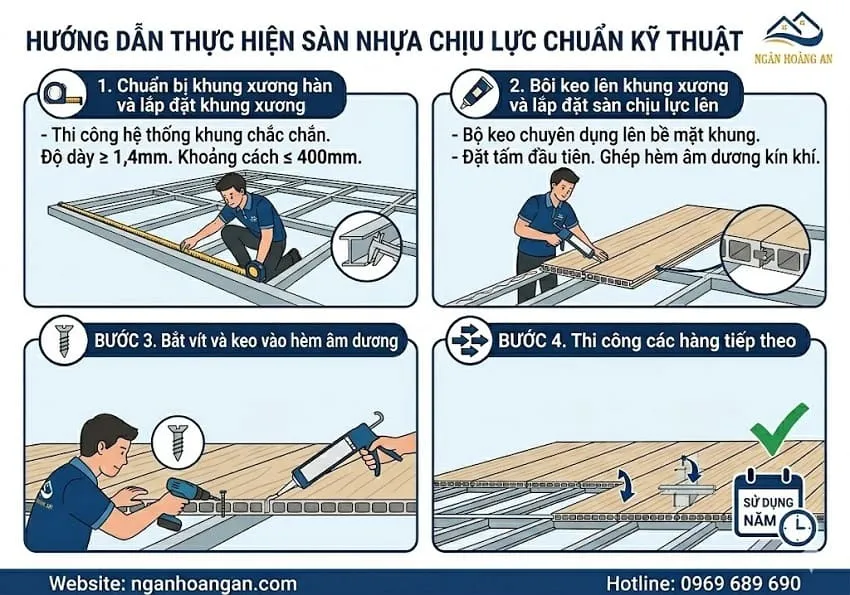 HƯỚNG DẪN THỰC HIỆN SÀN NHỰA CHỊU LỰC CHUẨN KỸ THUẬT

NGÂN HOÀNG AN

1. Chuẩn bị khung xương hàn và lắp đặt khung xương

- Thi công hệ thống khung chắc chắn. Độ dày ≥ 1,4mm. Khoảng cách ≤ 400mm.

2. Bôi keo lên khung xương và lắp đặt sàn chịu lực lên

- Bộ keo chuyên dụng lên bề mặt khung.
- Đặt tấm đầu tiên. Ghép hèm âm dương kín khí.

BƯỚC 3. Bắt vít và keo vào hèm âm dương

BƯỚC 4. Thi công các hàng tiếp theo

SỬ DỤNG NĂM

Website: nganhoangan.com

Hotline: 0969 689 690