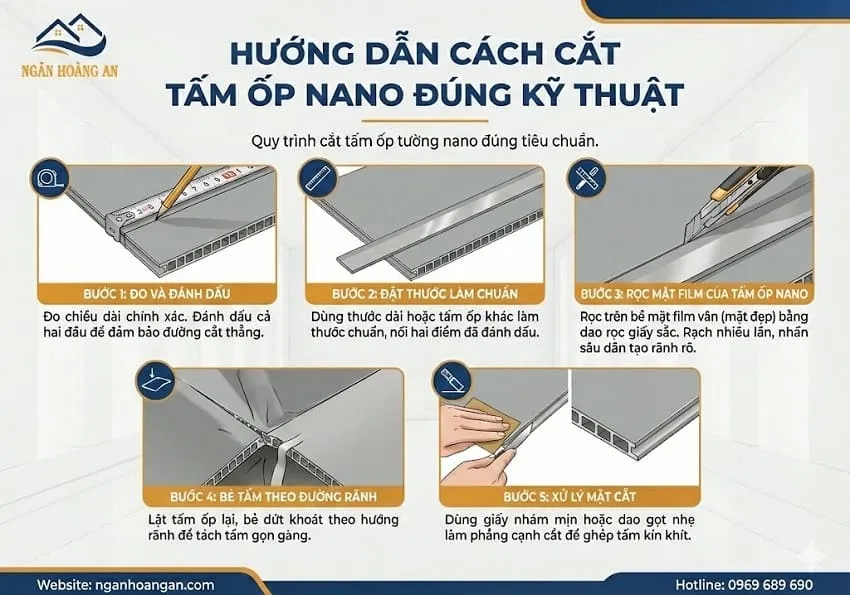 NGÂN HOÀNG AN

HƯỚNG DẪN CÁCH CẮT TẤM ỐP NANO ĐÚNG KỸ THUẬT

Quy trình cắt tấm ốp tường nano đúng tiêu chuẩn.

BƯỚC 1: ĐO VÀ ĐÁNH DẤU

Đo chiều dài chính xác. Đánh dấu cả hai đầu để đảm bảo đường cắt thẳng.

BƯỚC 2: ĐẶT THƯỚC LÀM CHUẨN

Dùng thước dài hoặc tấm ốp khác làm thước chuẩn, nối hai điểm đã đánh dấu.

BƯỚC 3: RỌC MẶT FILM CỦA TẤM ỐP NANO

Rọc trên bề mặt film vân (mặt đẹp) bằng dao rọc giấy sắc. Rạch nhiều lần, nhấn sâu dần tạo rãnh rõ.

BƯỚC 4: BẺ TẤM THEO ĐƯỜNG RÃNH

Lật tấm ốp lại, bẻ dứt khoát theo hướng rãnh để tách tấm gọn gàng.

BƯỚC 5: XỬ LÝ MẶT CẮT

Dùng giấy nhám mịn hoặc dao gọt nhẹ làm phẳng cạnh cắt để ghép tấm kín khít.

Website: nganhoangan.com

Hotline: 0969 689 690