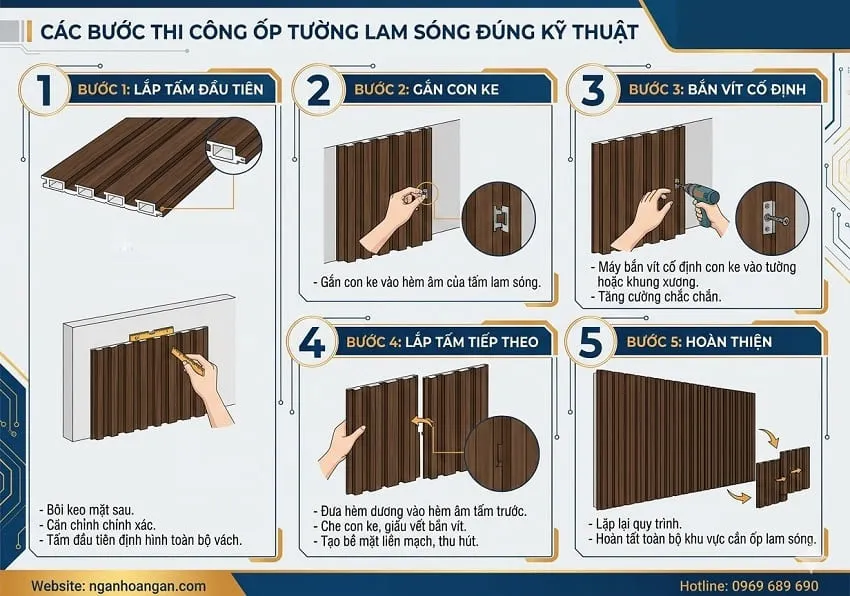 CÁC BƯỚC THI CÔNG ỐP TƯỜNG LAM SÓNG ĐÚNG KỸ THUẬT

1 BƯỚC 1: LẮP TẤM ĐẦU TIÊN

- Bôi keo mặt sau.
- Căn chỉnh chính xác.
- Tấm đầu tiên định hình toàn bộ vách.

2 BƯỚC 2: GẮN CON KE

- Gắn con ke vào hèm âm của tấm lam sóng.

3 BƯỚC 3: BẮN VÍT CỐ ĐỊNH

- Máy bắn vít cố định con ke vào tường hoặc khung xương.
- Tăng cường chắc chắn.

4 BƯỚC 4: LẮP TẤM TIẾP THEO

- Đưa hèm dương vào hèm âm tấm trước.
- Che con ke, giấu vết bắn vít.
- Tạo bề mặt liền mạch, thu hút.

5 BƯỚC 5: HOÀN THIỆN

- Lặp lại quy trình.
- Hoàn tất toàn bộ khu vực cần ốp lam sóng.

Website: nganhoangan.com

Hotline: 0969 689 690